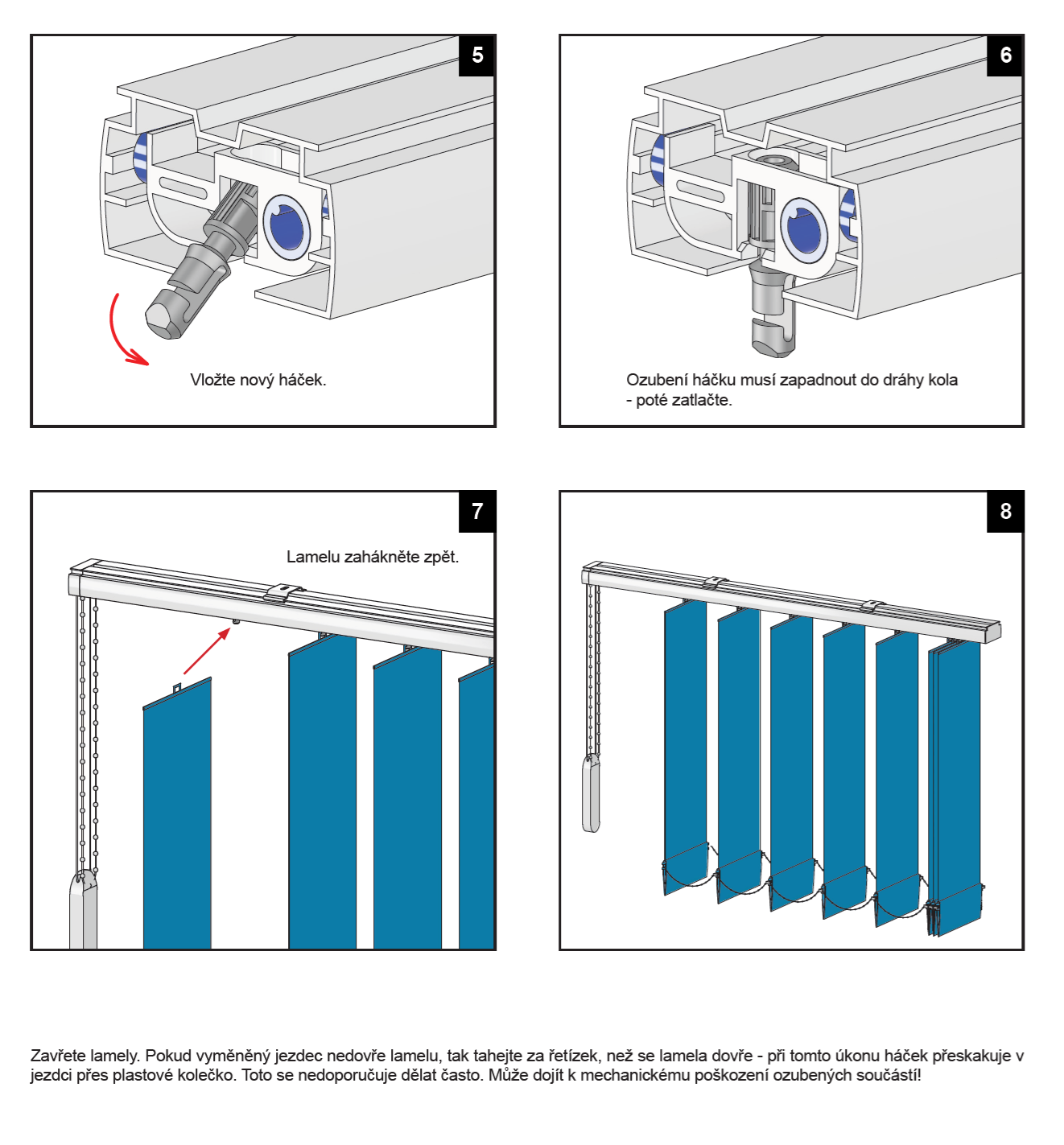 5

Vložte nový háček.

6

Ozubení háčku musí zapadnout do dráhy kola - poté zatlačte.

7

Lamelu zahákněte zpět.

8

Zavřete lamely. Pokud vyměněný jezdec nedovře lamelu, tak tahejte za řetízek, než se lamela dovře - při tomto úkonu háček přeskakuje v jezdci přes plastové kolečko. Toto se nedoporučuje dělat často. Může dojít k mechanickému poškození ozubených součástí!