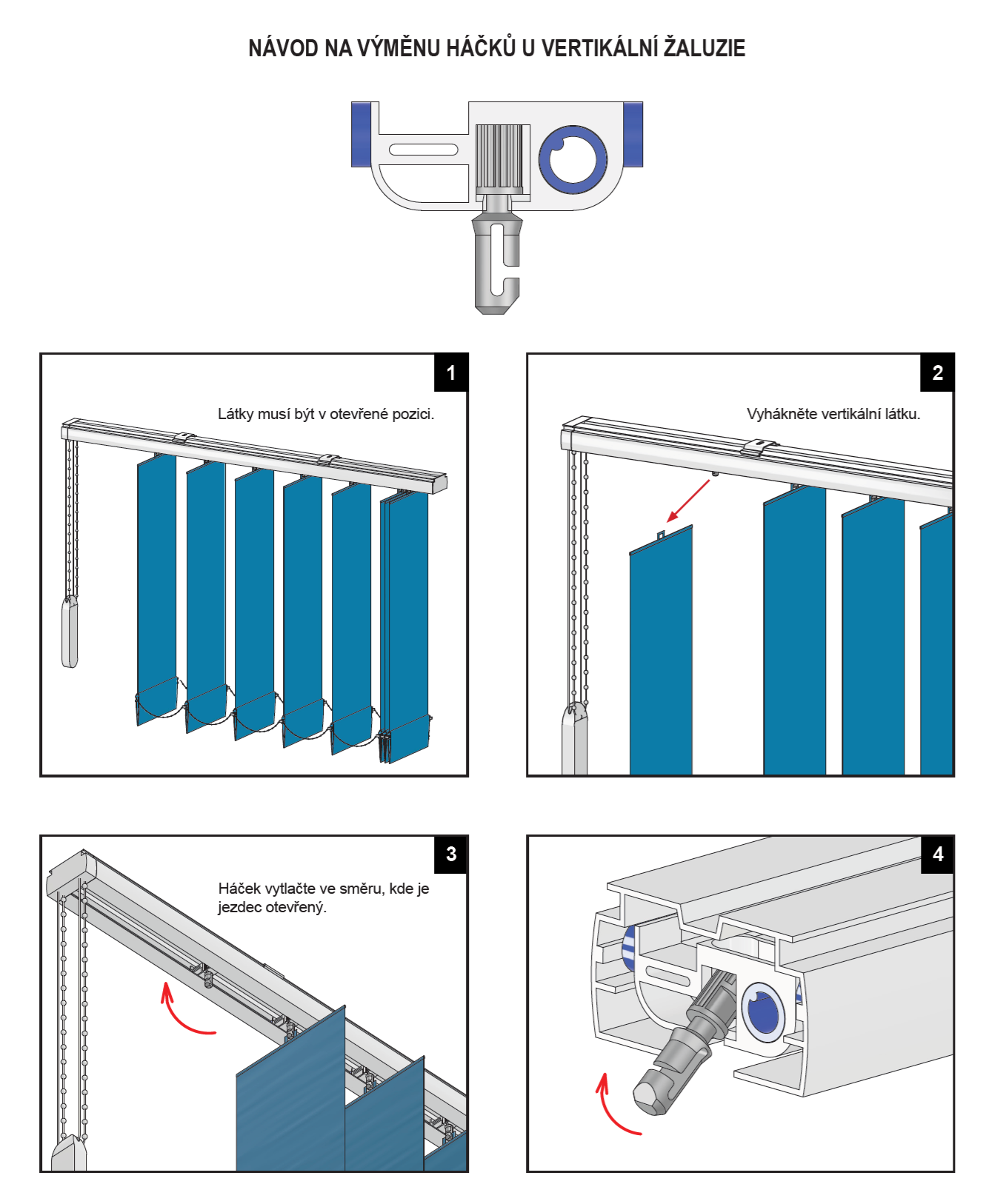 NÁVOD NA VÝMĚNU HÁČKŮ U VERTIKÁLNÍ ŽALUZIE

1

Látky musí být v otevřené pozici.

2

Vyhákněte vertikální látku.

3

Háček vytlačte ve směru, kde je jezdec otevřený.

4